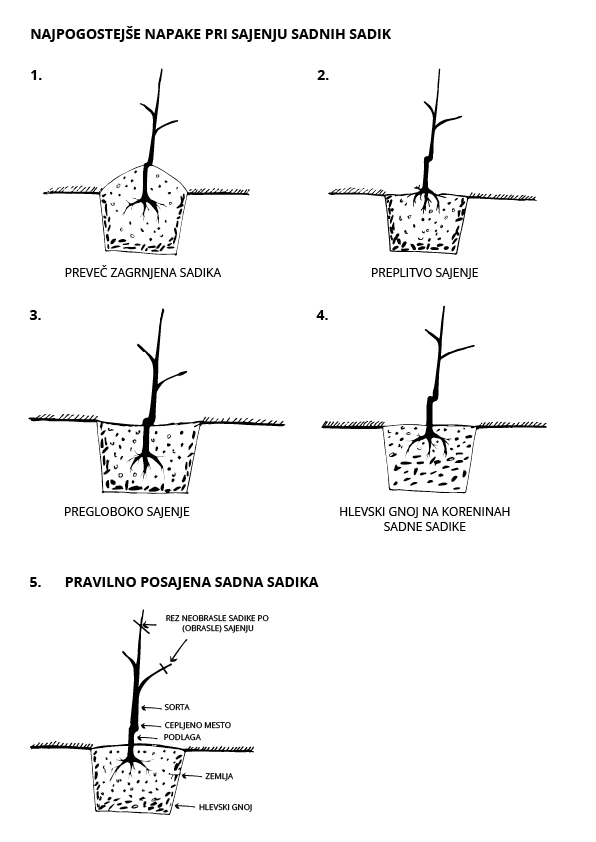 NAJPOGOSTEJŠE NAPAKE PRI SAJENJU SADNIH SADIK

1.

PREVEČ ZAGRNJENA SADIKA

2.

PREPLITVO SAJENJE

3.

PREGLOBOKO SAJENJE

4.

HLEVSKI GNOJ NA KORENINAH SADNE SADIKE

5. PRAVILNO POSAJENA SADNA SADIKA

REZ NEOBRASLE SADIKE PO (OBRASLE) SAJENJU

SORTA

CEPLJENO MESTO

PODLAGA

ZEMLJA

HLEVSKI GNOJ